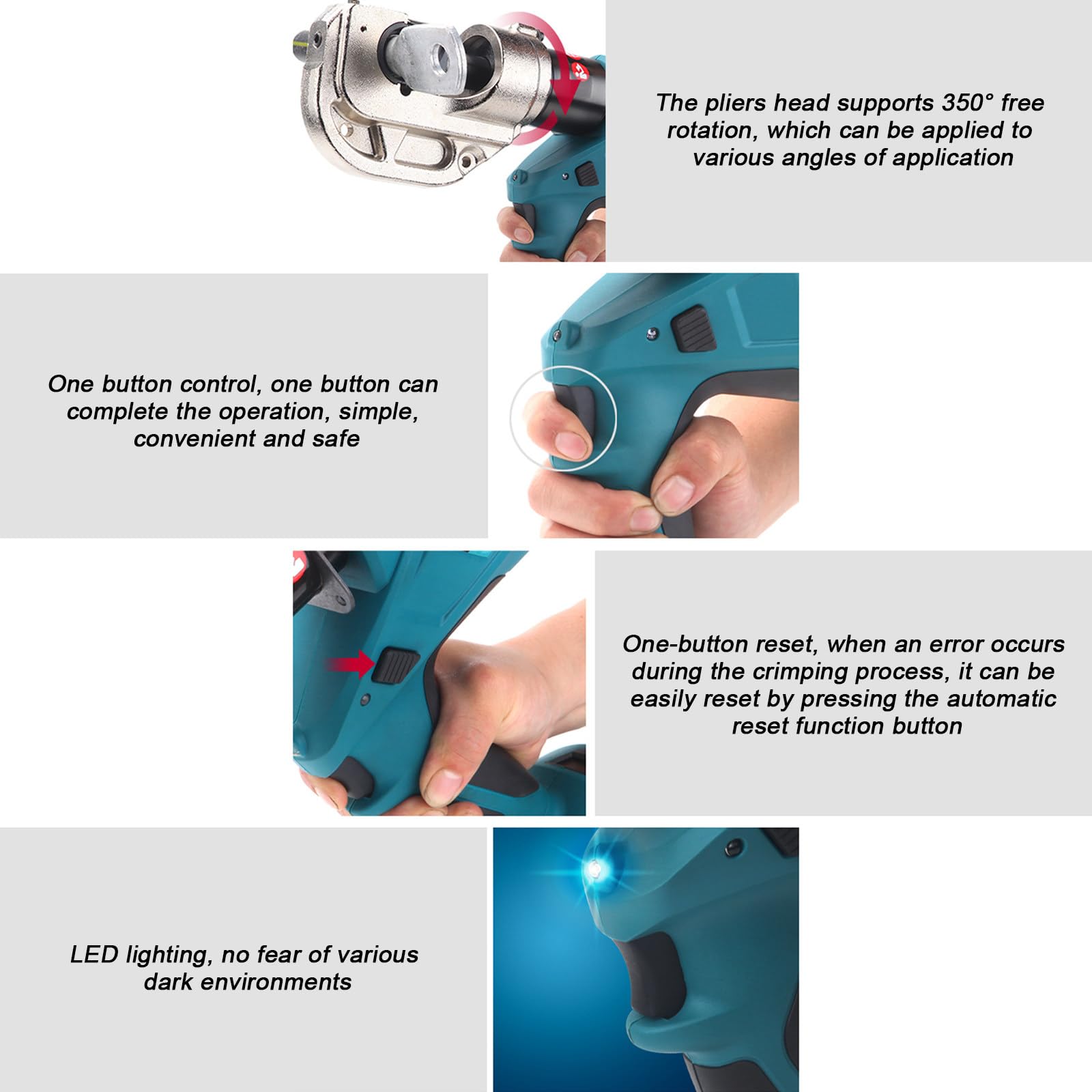 The pliers head supports 350° free rotation, which can be applied to various angles of application

One button control, one button can complete the operation, simple, convenient and safe

One-button reset, when an error occurs during the crimping process, it can be easily reset by pressing the automatic reset function button

LED lighting, no fear of various dark environments